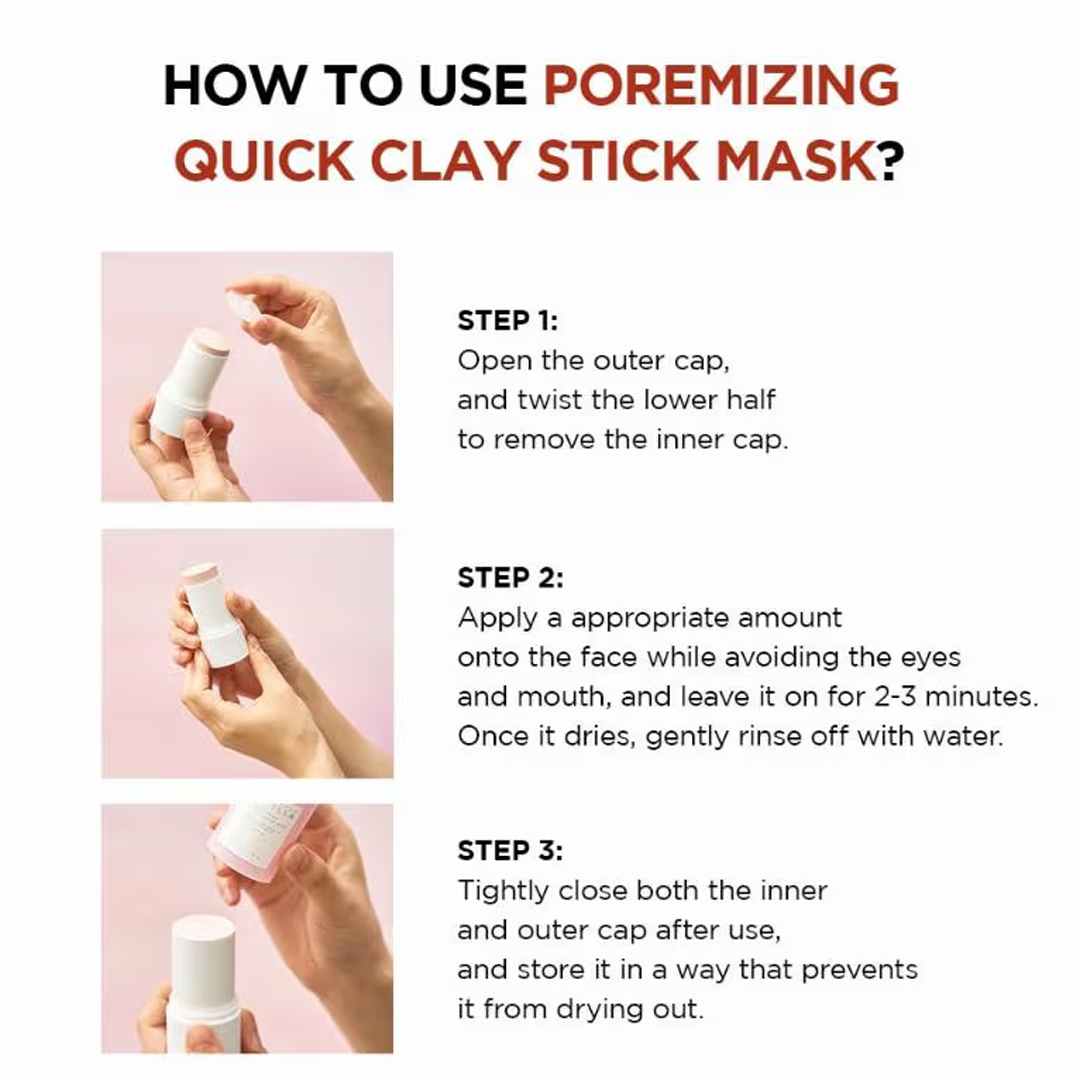 HOW TO USE POREMIZING QUICK CLAY STICK MASK?

STEP 1:
Open the outer cap, and twist the lower half to remove the inner cap.

STEP 2:
Apply a appropriate amount onto the face while avoiding the eyes and mouth, and leave it on for 2-3 minutes. Once it dries, gently rinse off with water.

STEP 3:
Tightly close both the inner and outer cap after use, and store it in a way that prevents it from drying out.